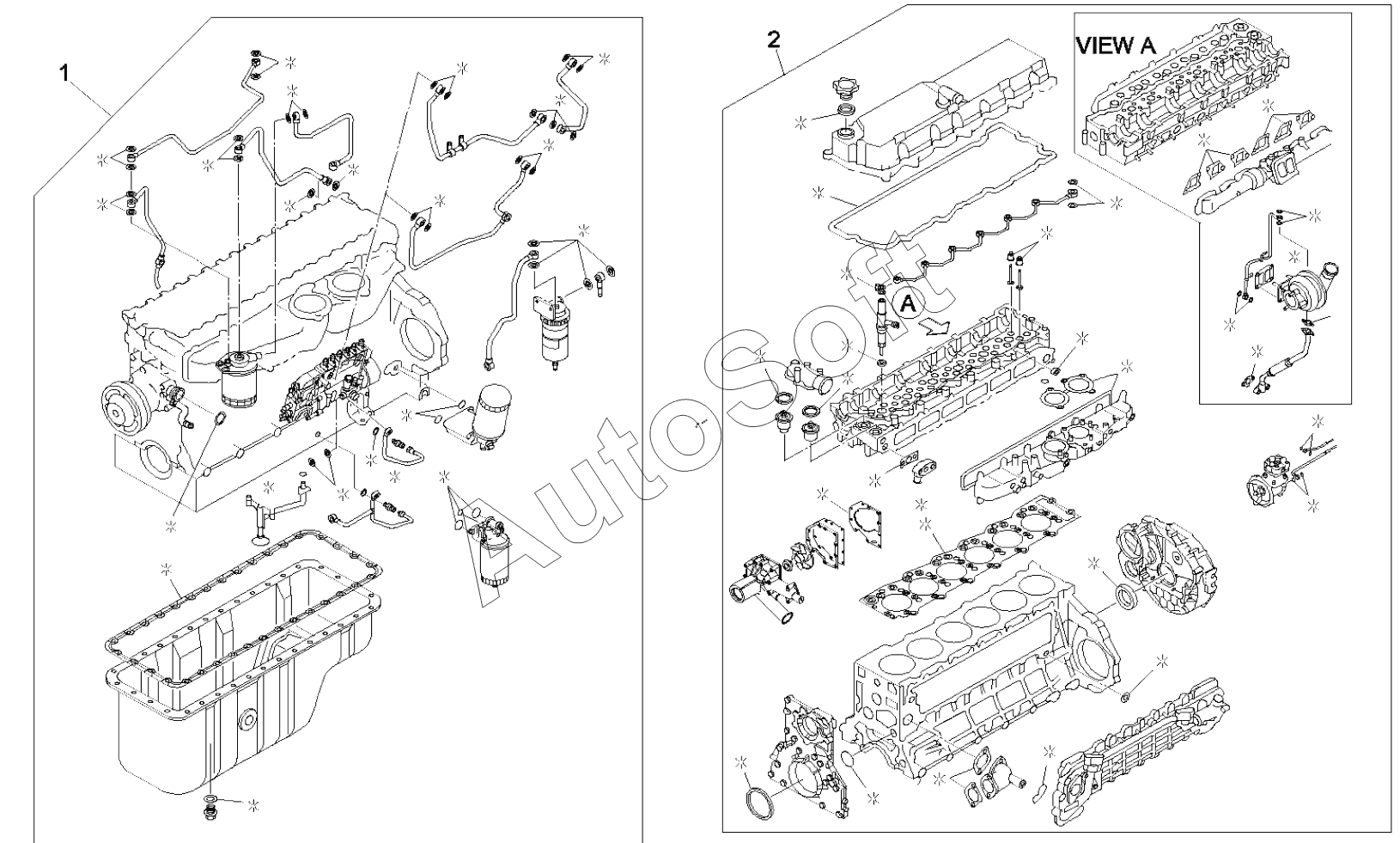 1

2

VIEW A

A

AutoSoft