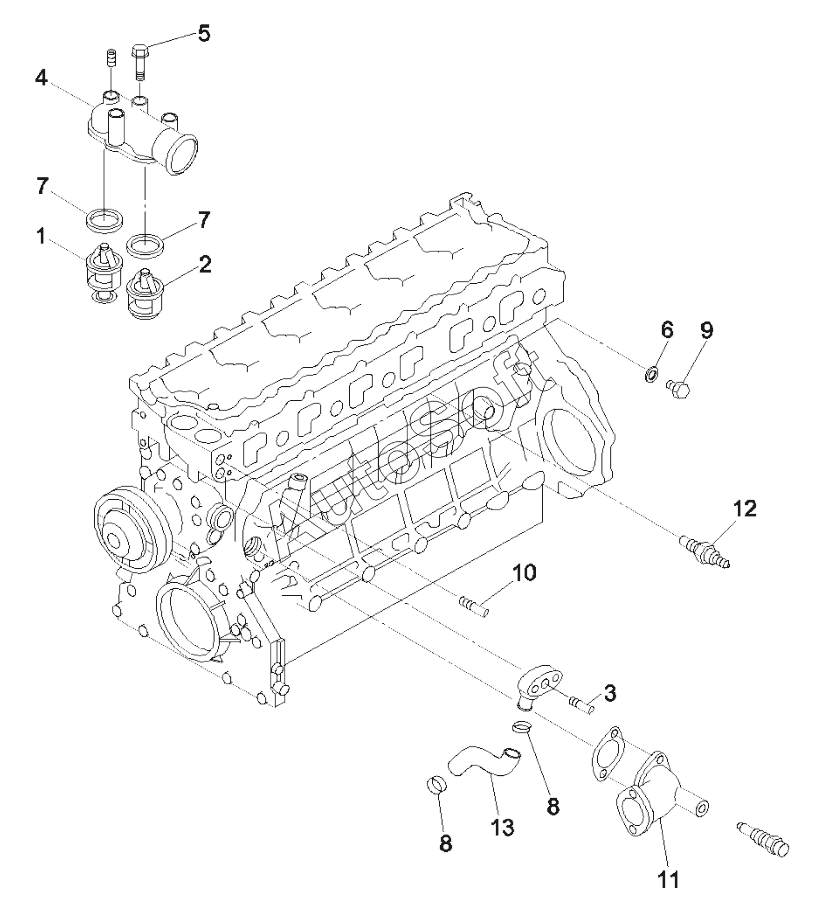 5
4
7
7
1
2
6
9
AutoSoft
12
10
3
8
8
13
11