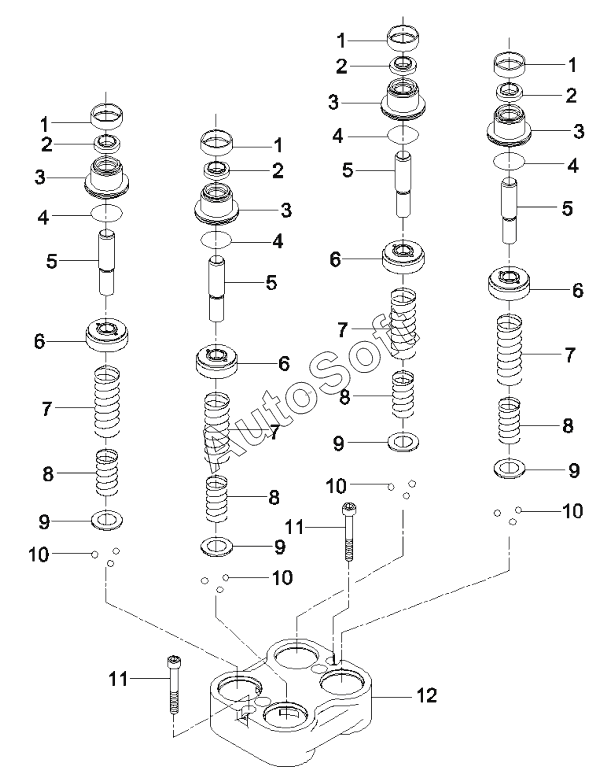 1
2
3
4
5
6
7
8
9
10

1
2
3
4
5
6
7
8
9
10

1
2
3
4
5
6
7
8
9
10
11

1
2
3
4
5
6
7
8
9
10

11
12

AutoSoft