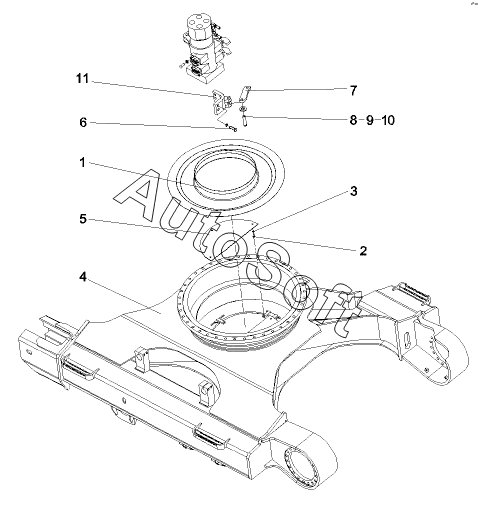 11
7
6
8-9-10
1
3
5
2
4
AutoSoft