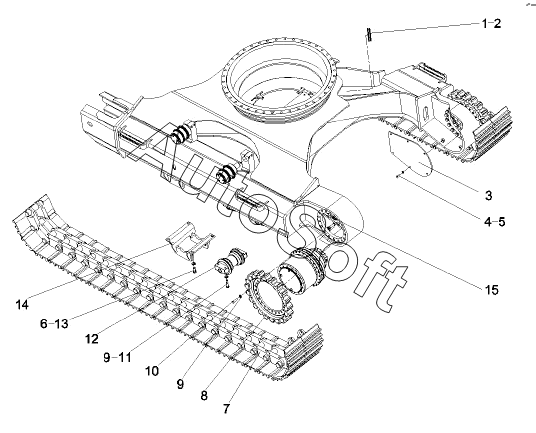 1-2
3
4-5
15
14
6-13
12
9-11
10
9
8
7
AutoSoft