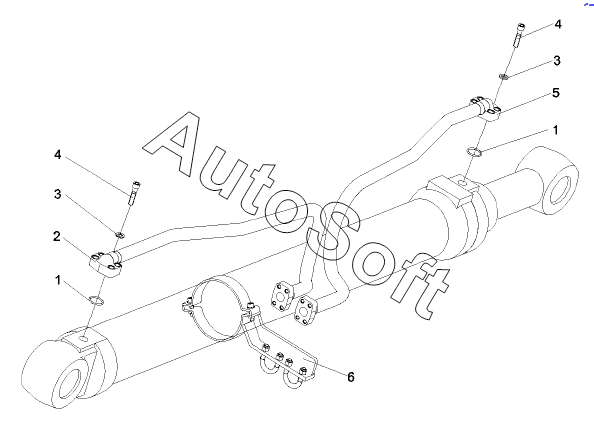 4
3
5
1
4
3
2
1
6
AutoSoft