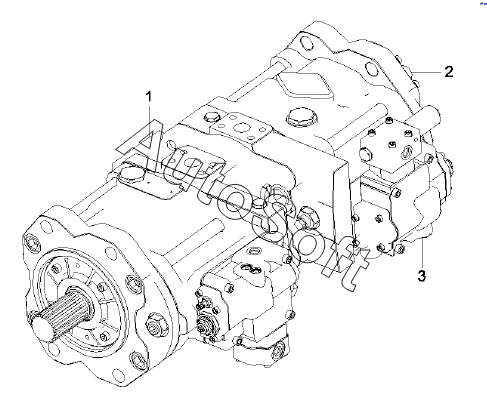 1
2
3
AutoSoft