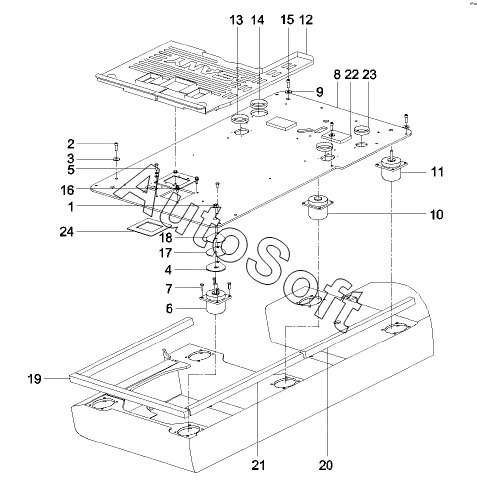 13
14
15
12
8
22
23
9
2
3
5
16
1
24
18
17
4
7
6
11
10
19
21
20
AutoSoft