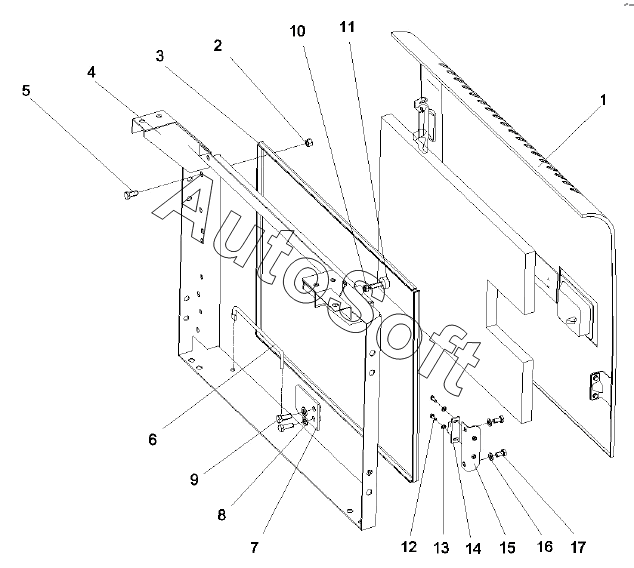 10
11
2
3
4
5
1
AutoSoft
6
9
8
7
12
13
14
15
16
17