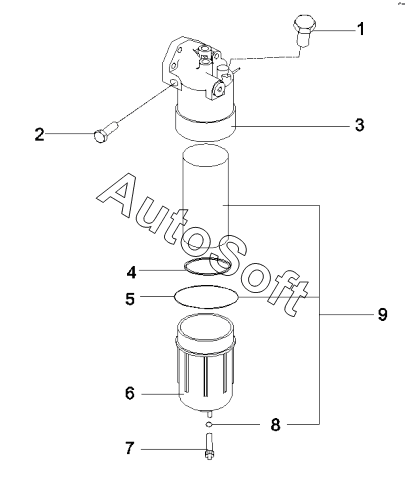 1
2
3
AutoSoft
4
5
9
6
8
7