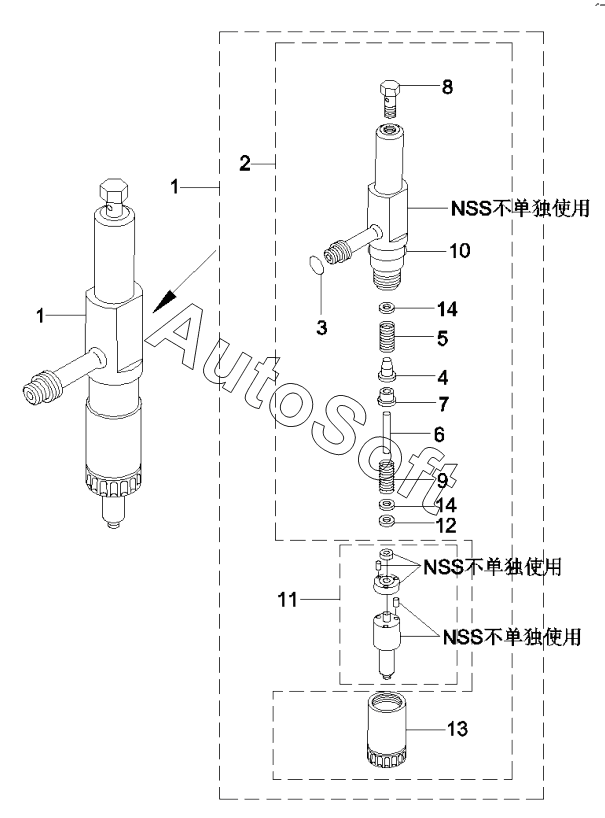 8
2
1
NSS不单独使用
10
1
3
14
5
4
7
6
9
14
12
NSS不单独使用
11
NSS不单独使用
13
AutoSoft