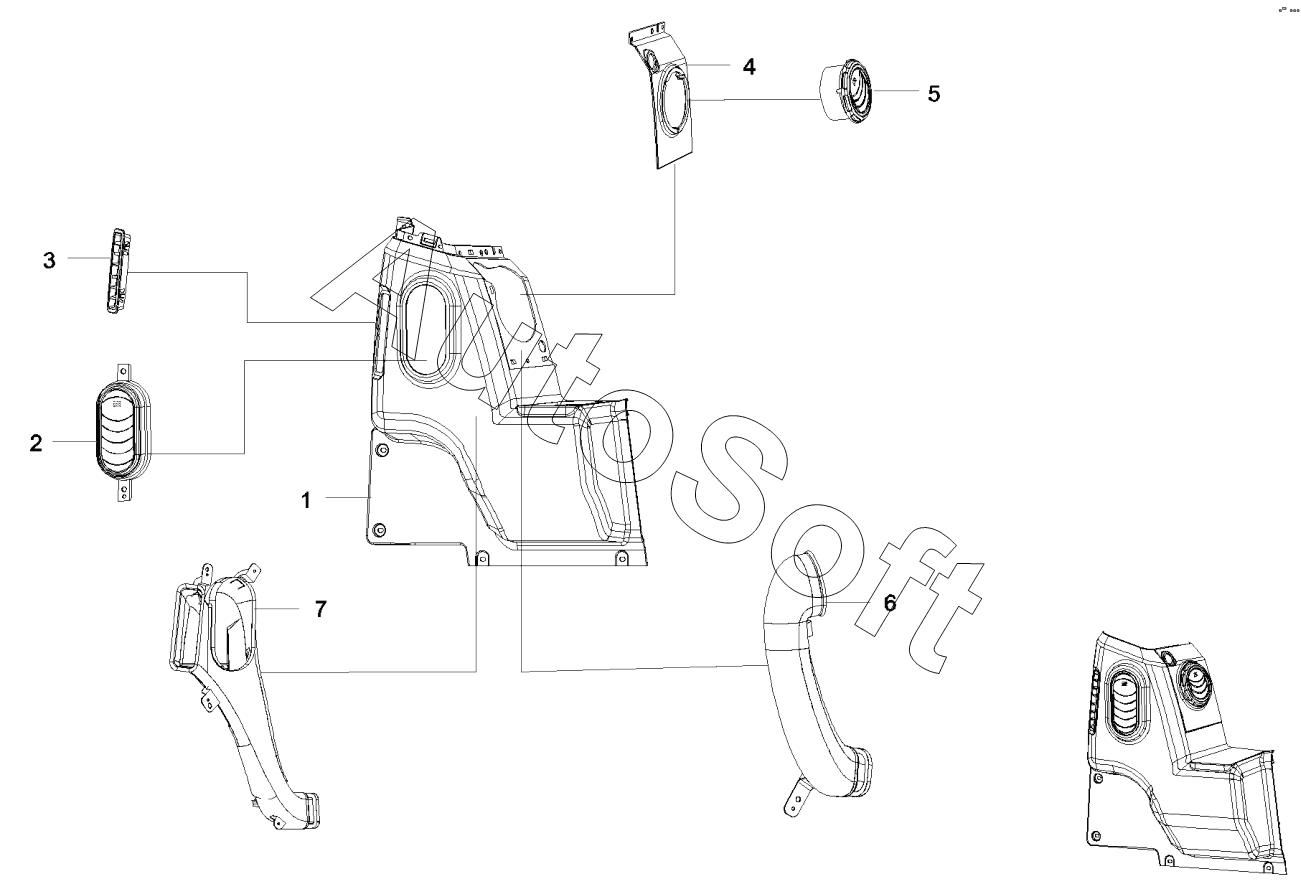 4
5
3
2
1
7
6
AutoSoft