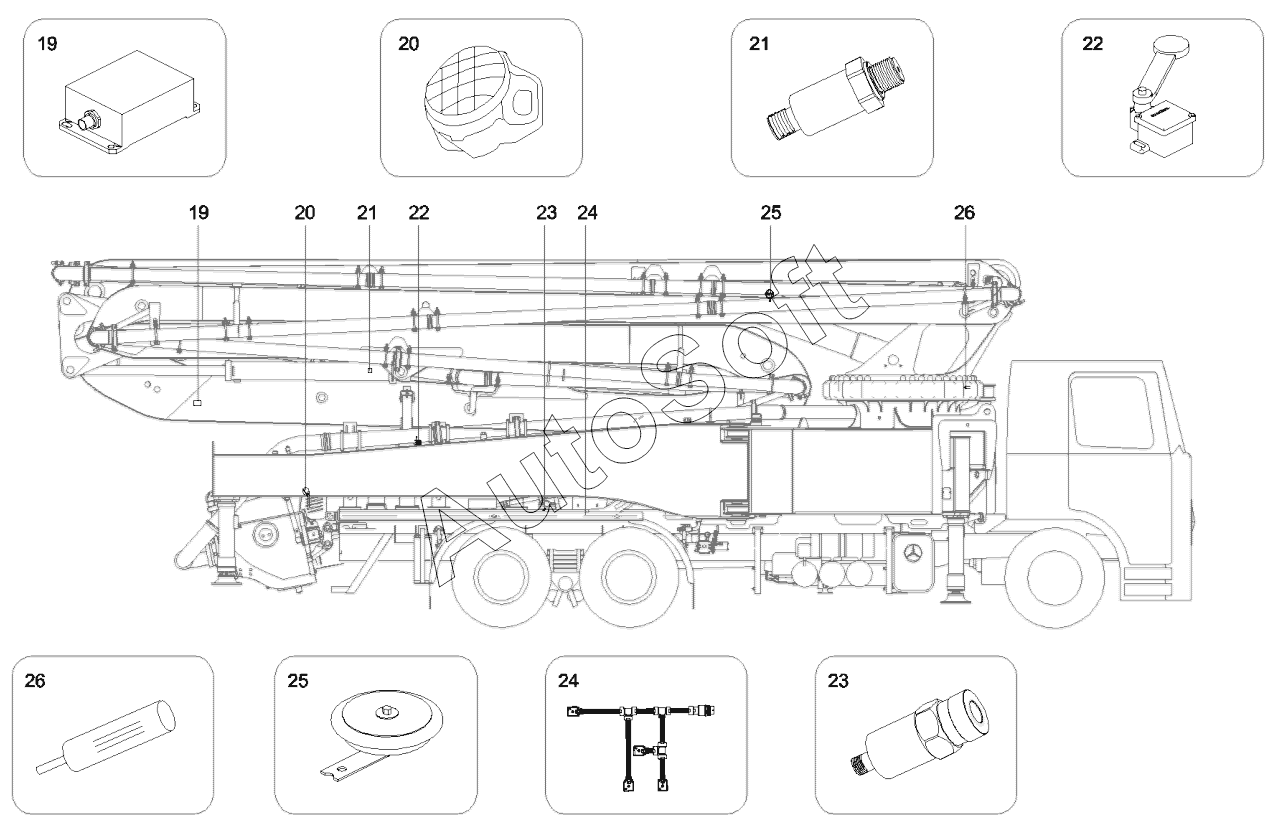 19

20

21

22

19 20 21 22 23 24 25 26

AutoSoft

26

25

24

23