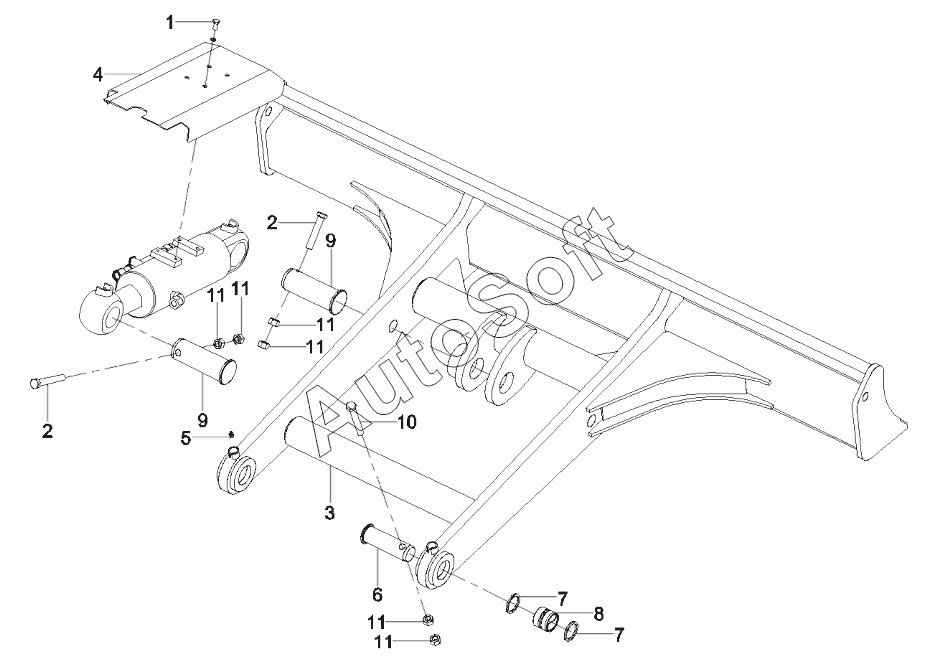 1
4
2
9
11
11
11
11
2
9
5
10
3
6
7
8
7
11
11
AutoSoft