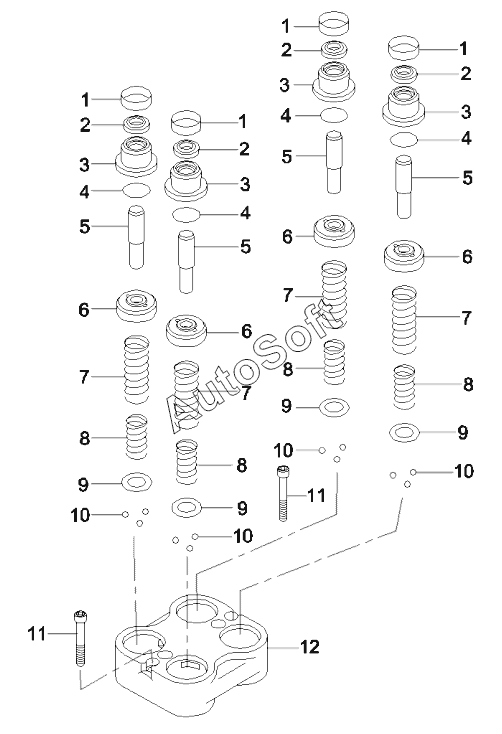 1
2
3
4
5
6
7
8
9
10
1
2
3
4
5
6
7
8
9
10
1
2
3
4
5
6
7
8
9
10
11
1
2
3
4
5
6
7
8
9
10
11
12
AutoSoft