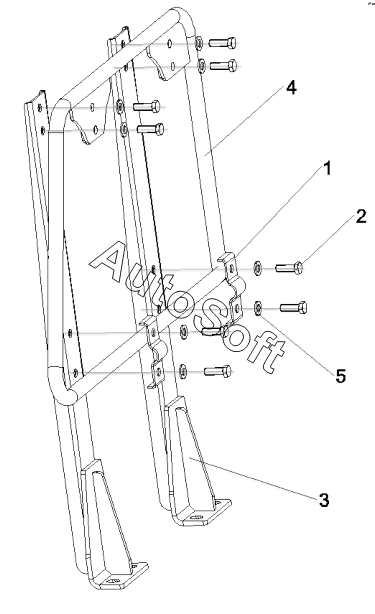 4
1
2
AutoSoft
5
3