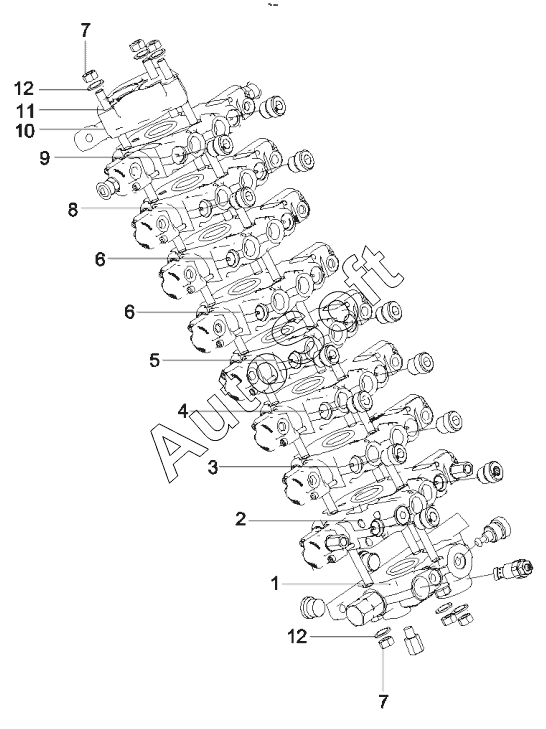 7
12
11
10
9
8
6
6
5
4
3
2
1
12
7

Autosoft