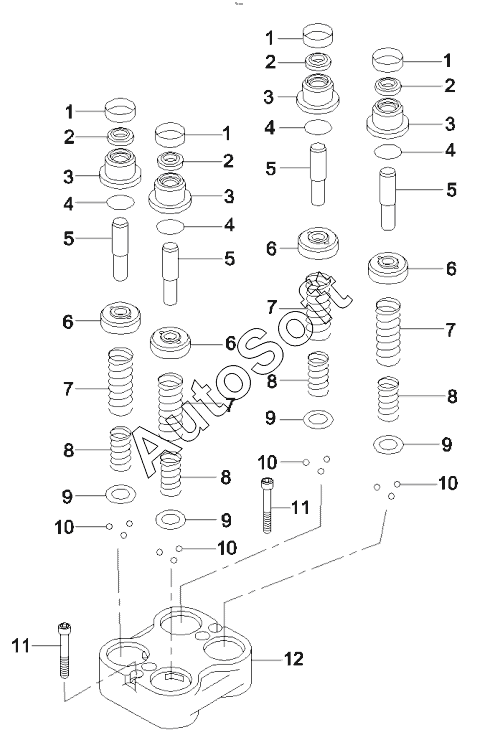 1
2
3
4
5
6
7
8
9
10
1
2
3
4
5
6
7
8
9
10
1
2
3
4
5
6
7
8
9
10
11
1
2
3
4
5
6
7
8
9
10
11
12
AutoSoft