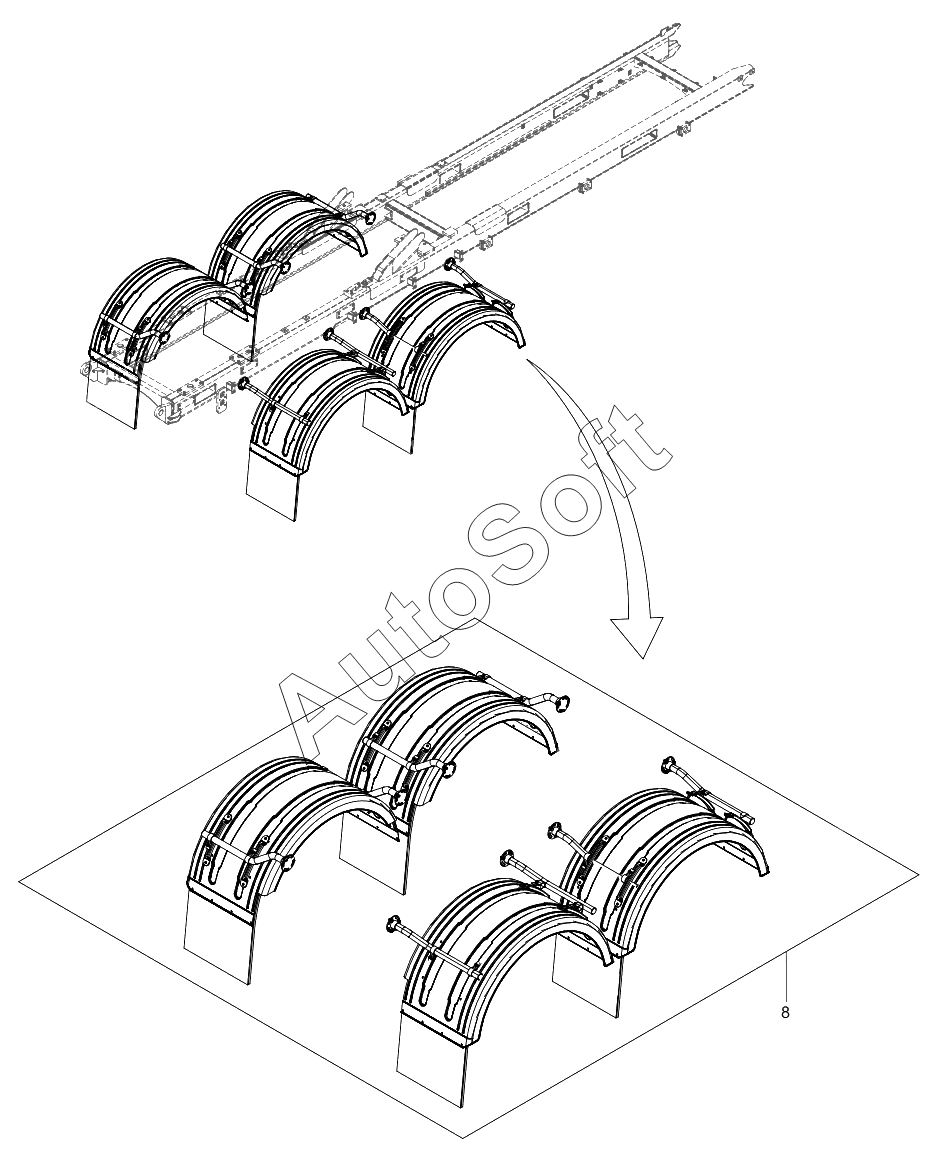 AutoSoft

8