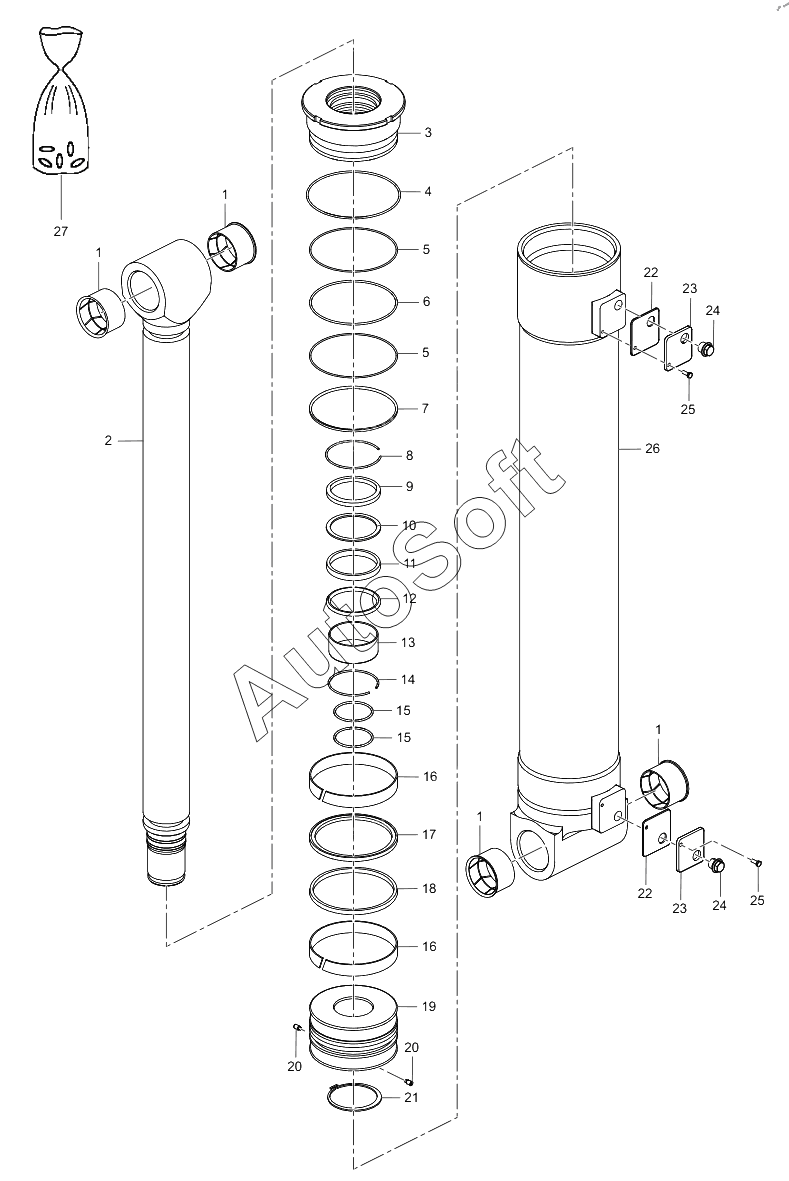 27

1

1

2

3

4

5

6

5

7

8

9

10

11

12

13

14

15

15

16

17

18

16

19

20

20

21

AutoSoft

22

23

24

25

26

1

1

22

23

24

25