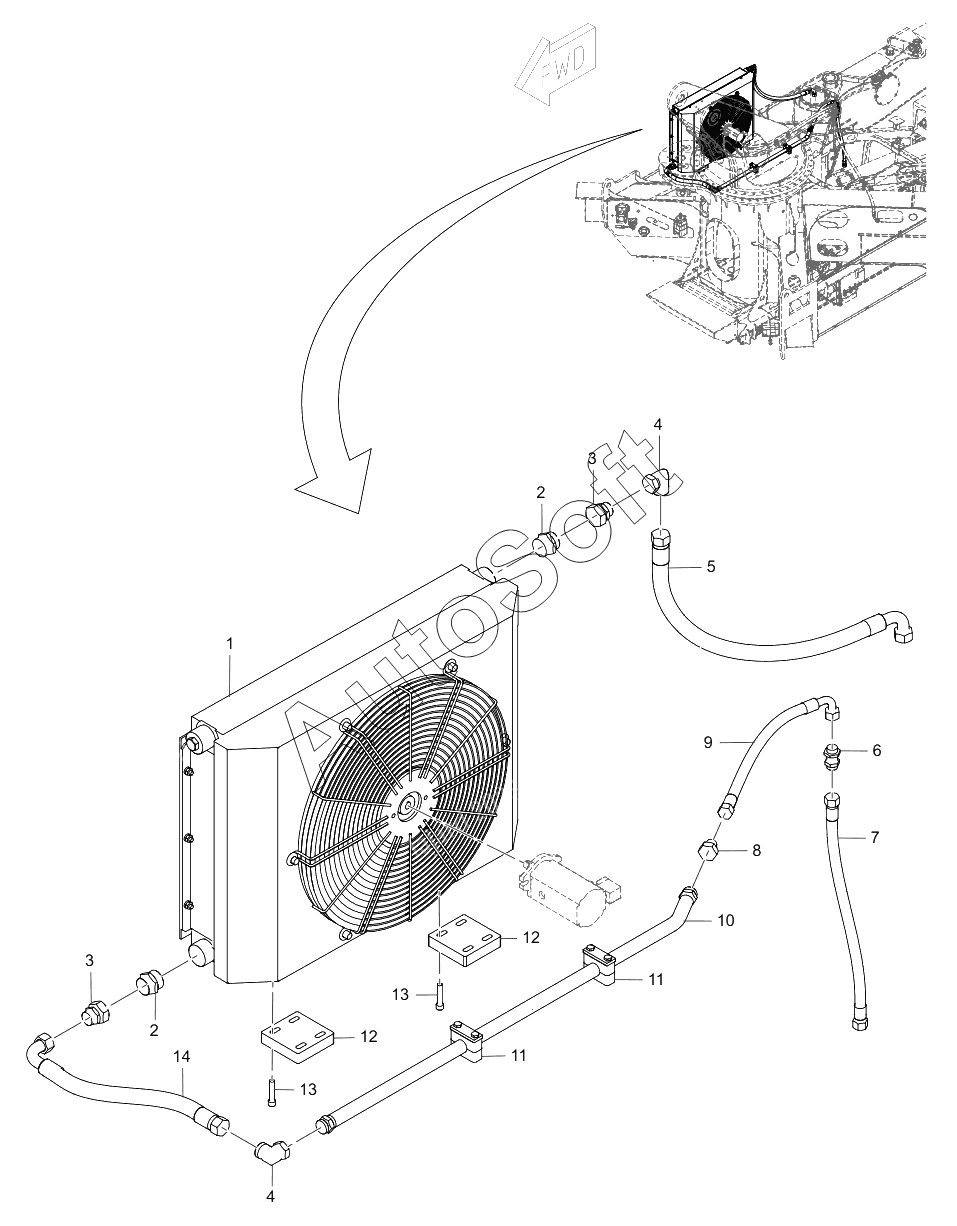 FWD

AutoSoft

4
3
2
5
1
9
6
8
7
10
12
11
13
3
2
12
11
14
13
4