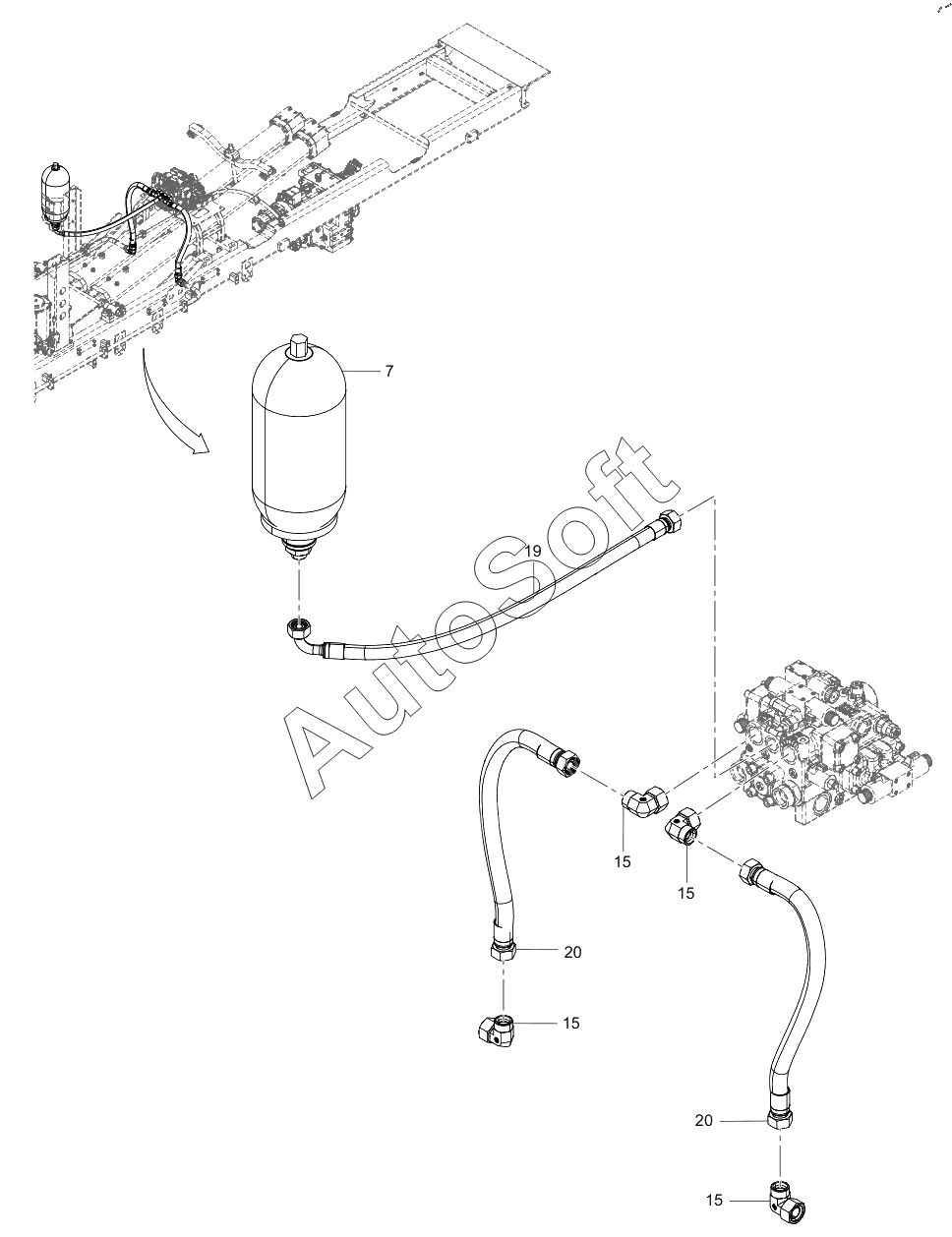 7
19
AutoSoft
15
15
20
15
20
15