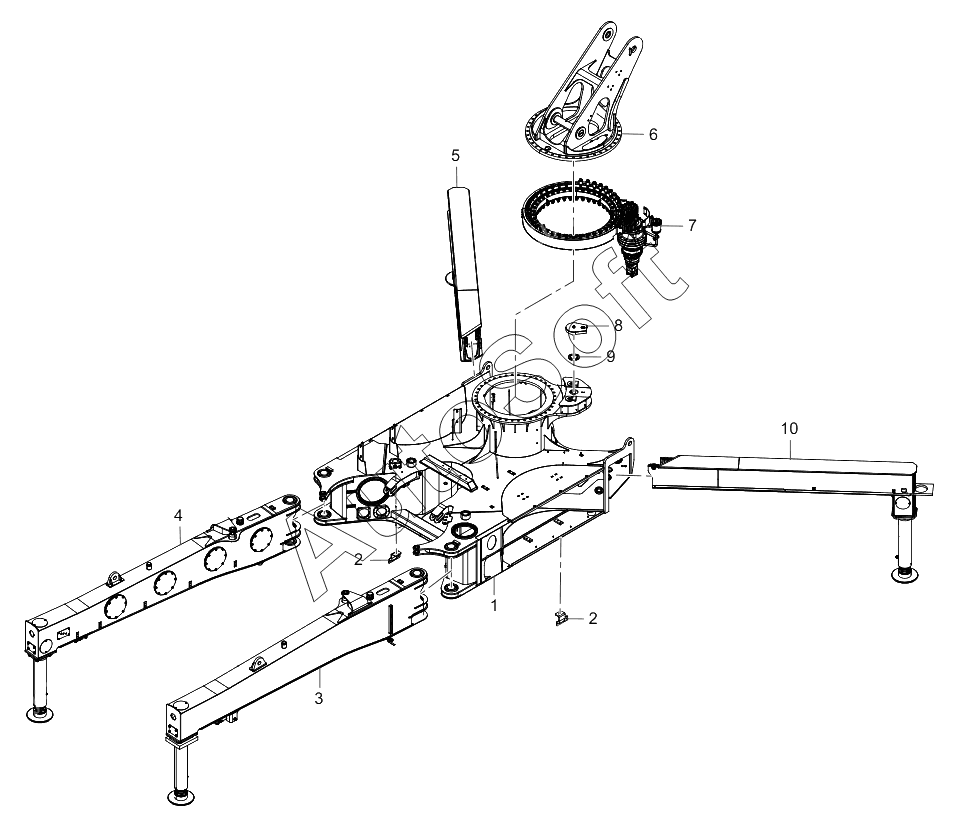 6
5
7
8
9
10
4
2
1
2
3
AutoSoft