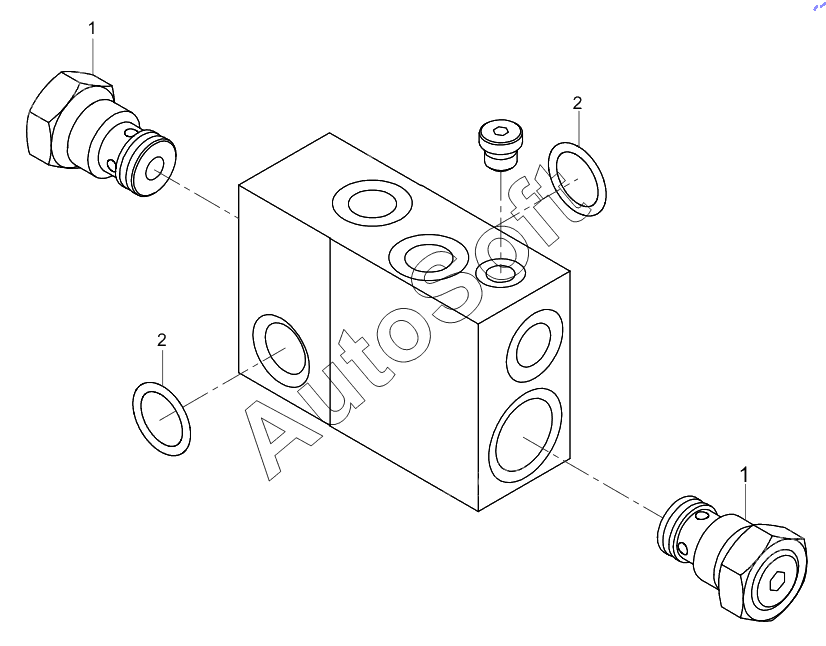 1
2
2
1
AutoSoft