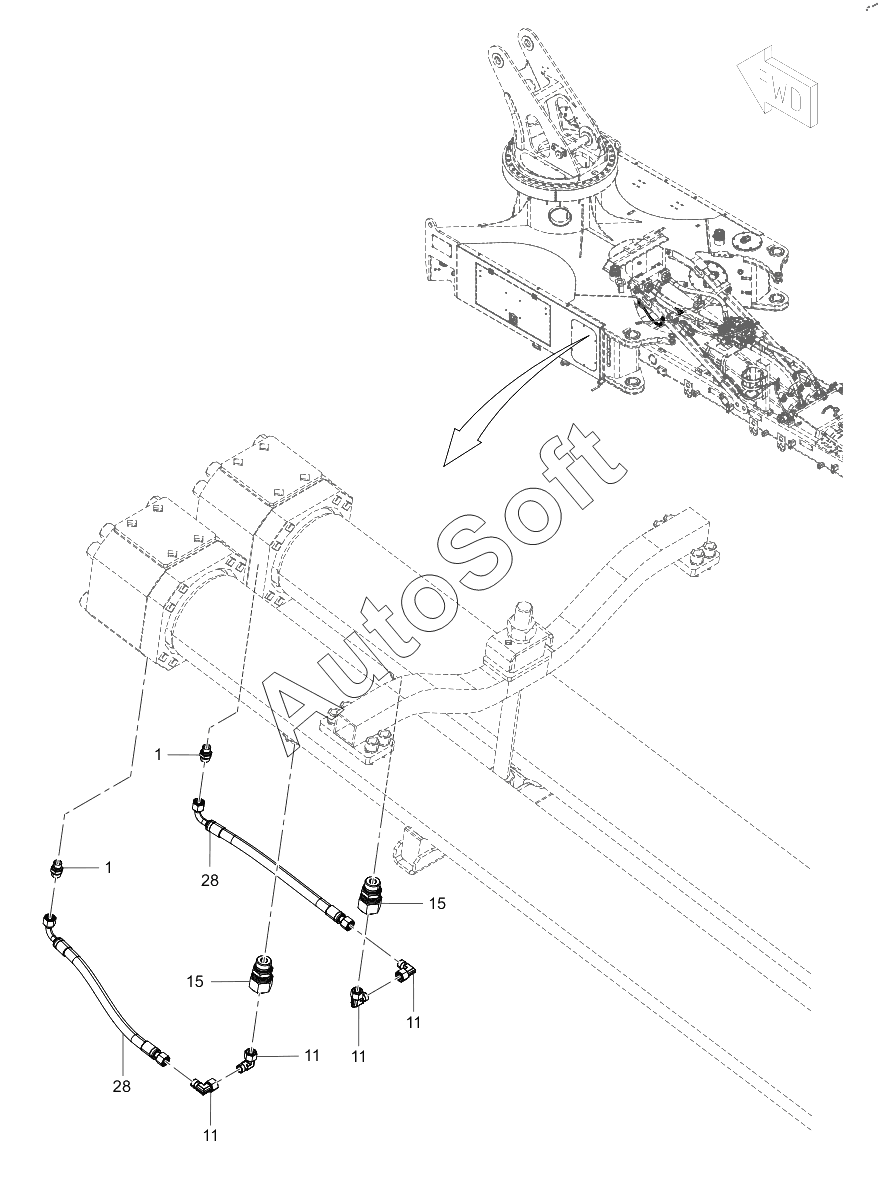 FWD

AutoSoft

1

1

28

15

15

11

11

11

28

11