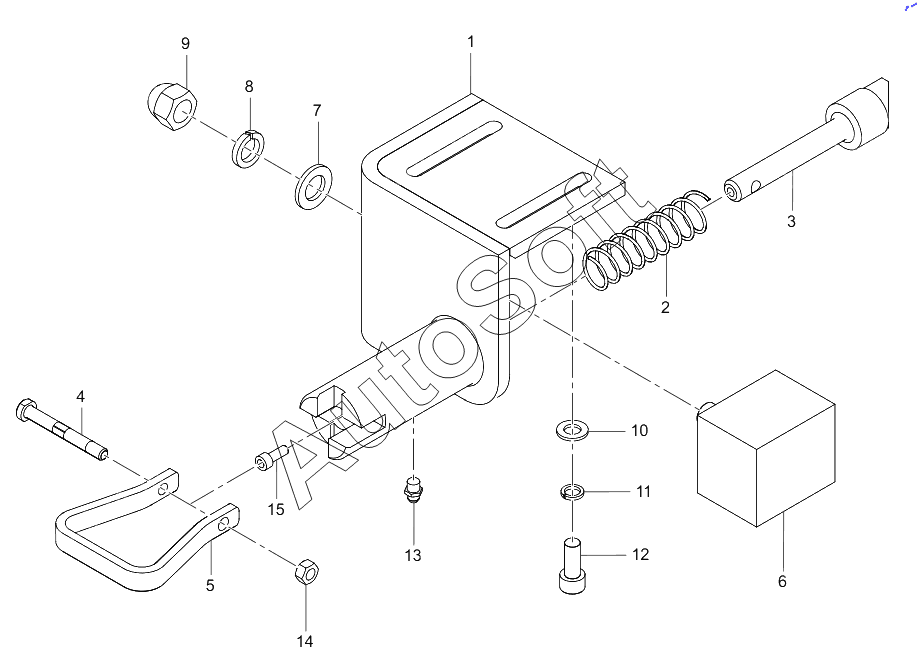 9
8
7
1
3
2
AutoSoft
4
15
5
14
13
10
11
12
6