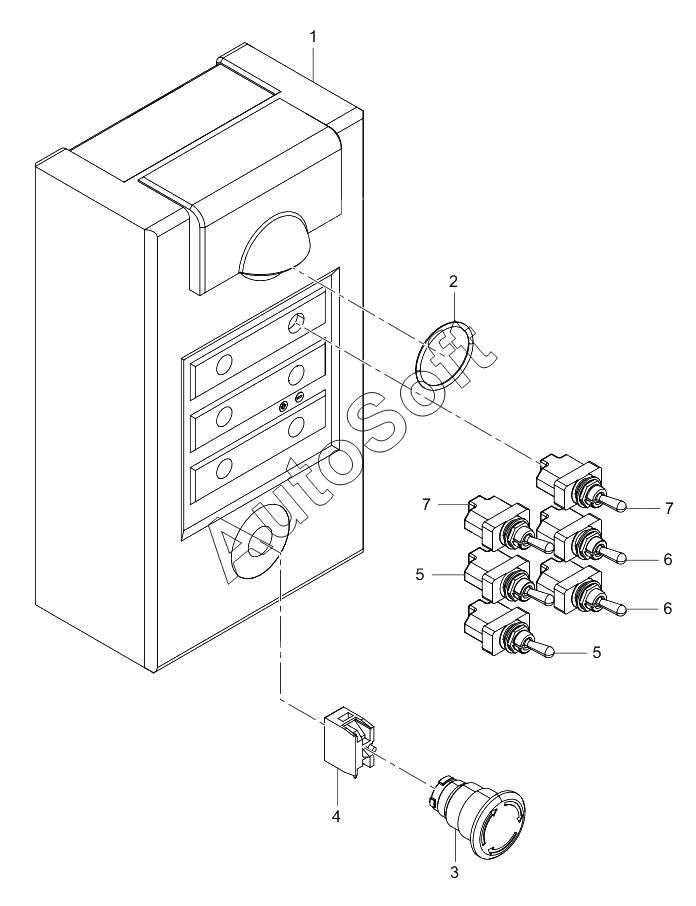 1
2
AutoSoft
7
7
6
5
6
5
4
3