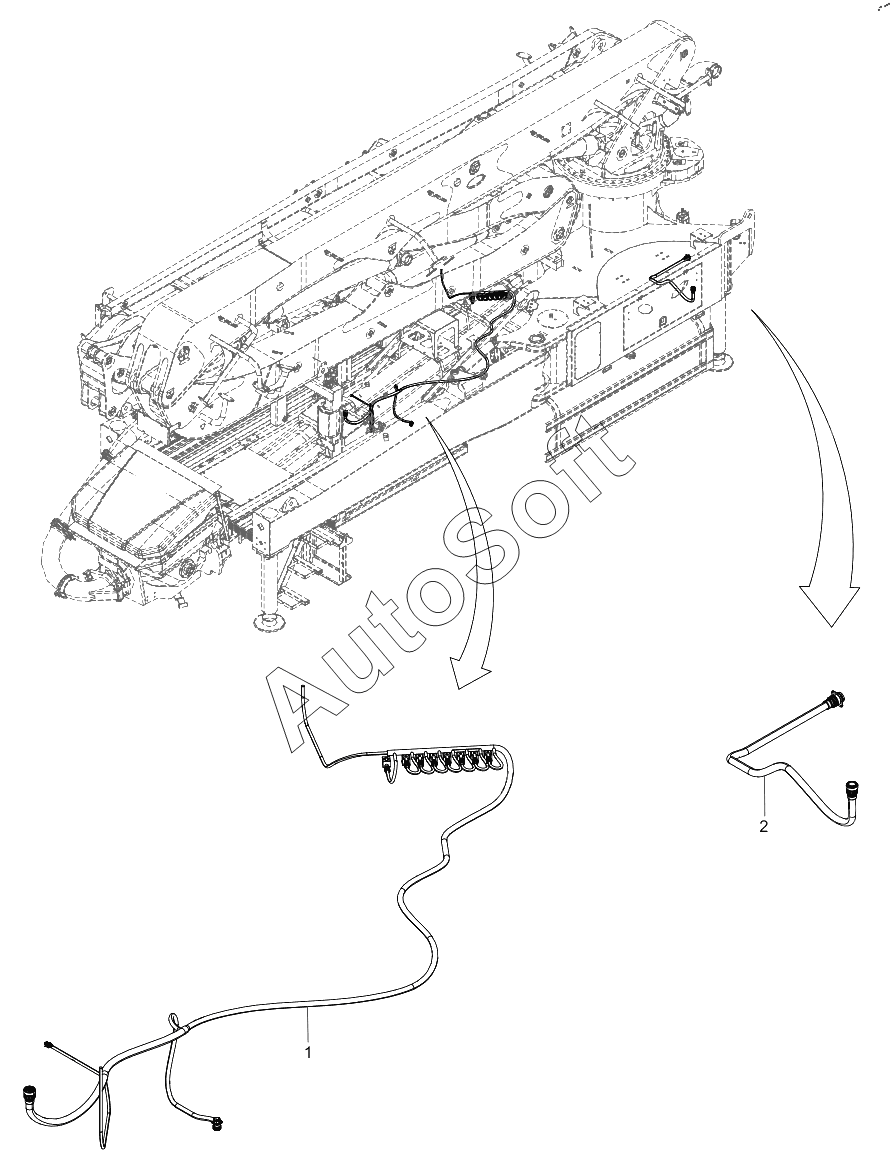 AutoSoft

2

1