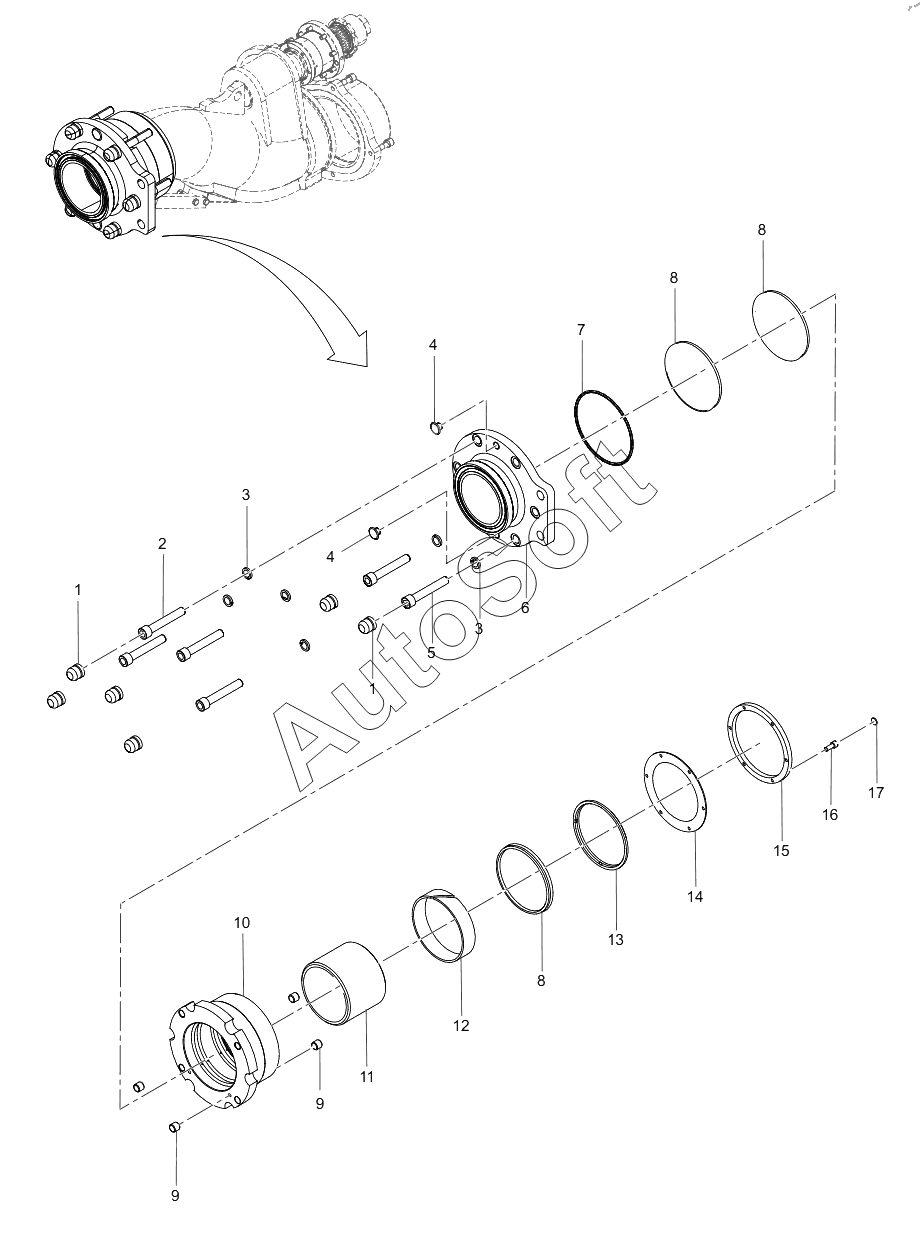 8
8
7
4
3
2
4
1
6
3
5
1
AutoSoft
17
16
15
14
13
8
12
10
11
9
9