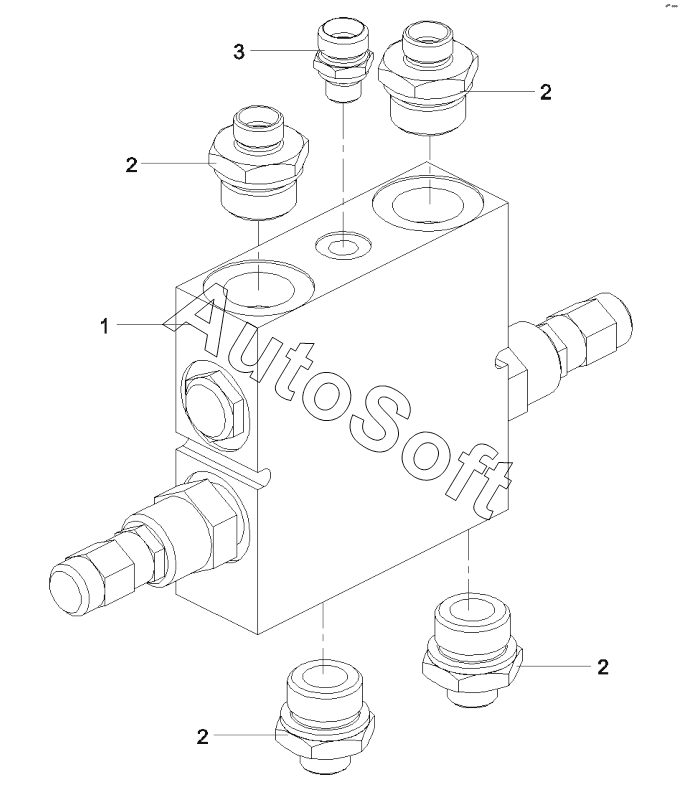 3
2
2
1
AutoSoft
2
2