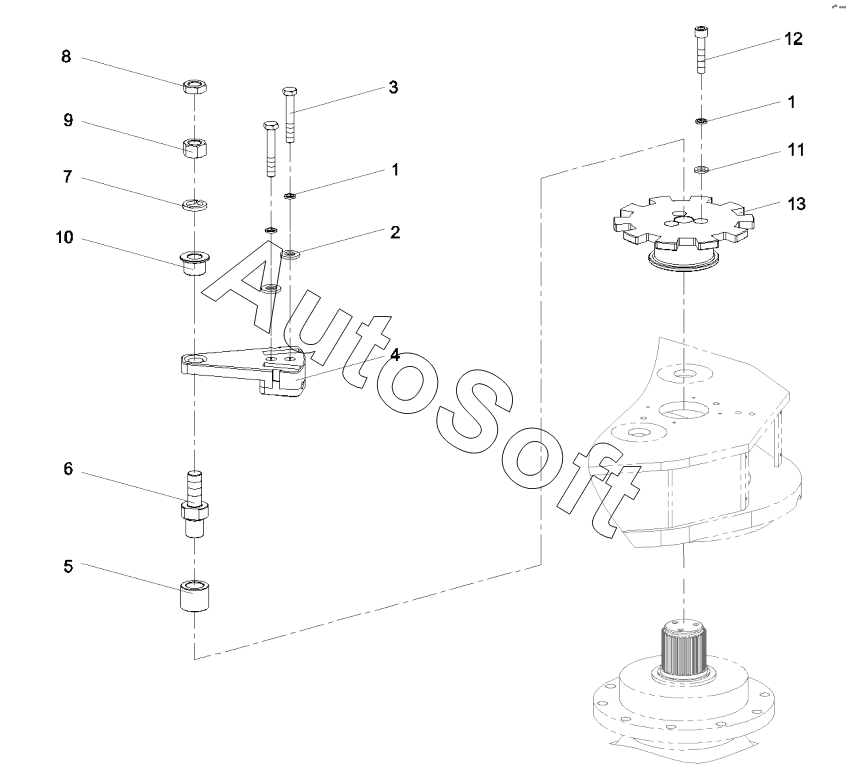 8
9
7
10
6
5
3
1
2
4
12
1
11
13
AutoSoft