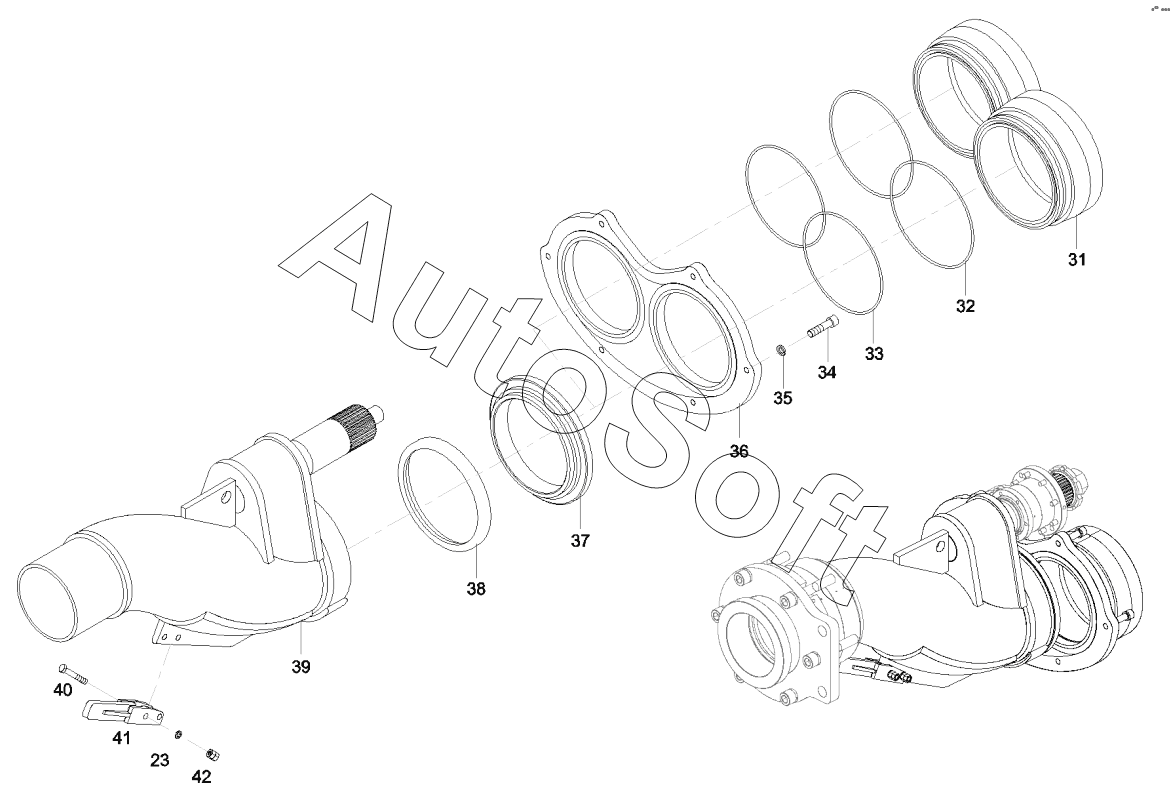 AutoSoft

31
32
33
34
35
36
37
38
39
40
41
23
42