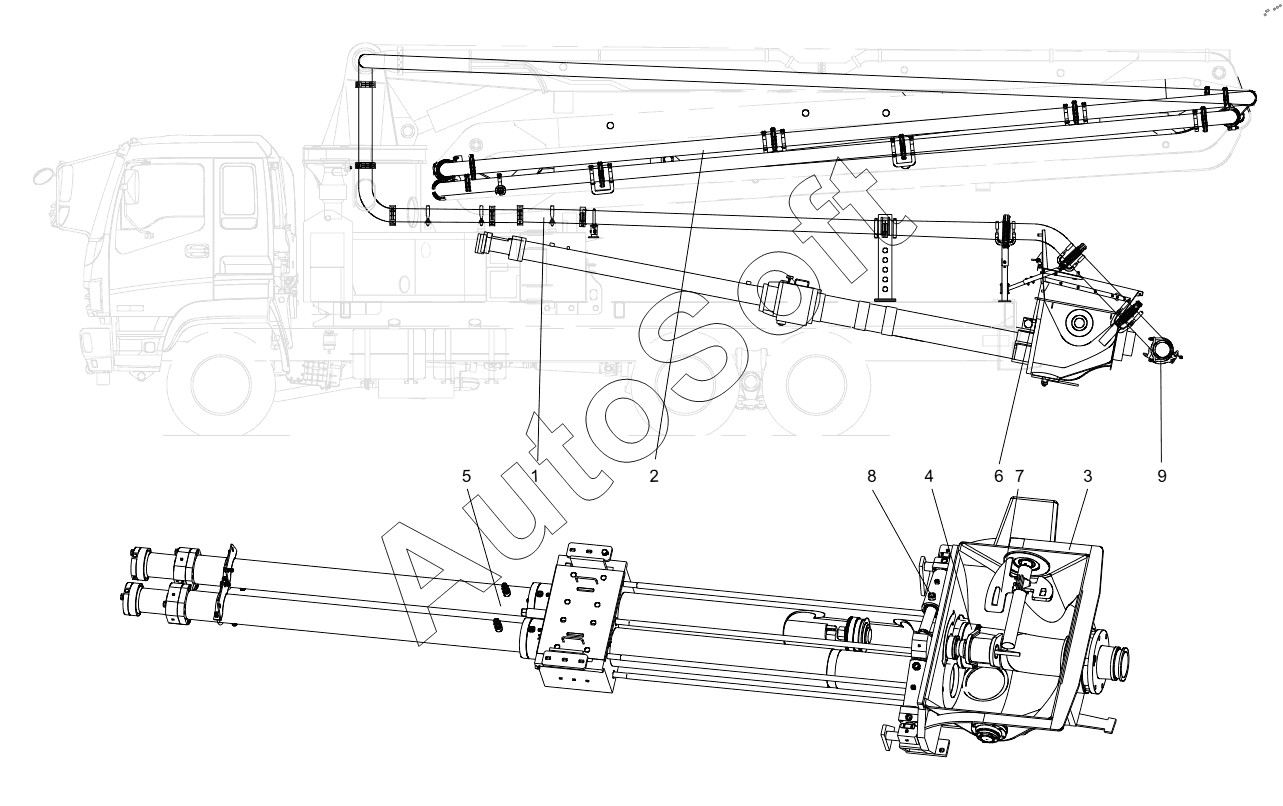 AutoSoft

5 1 2 6 7 9

8 4 3