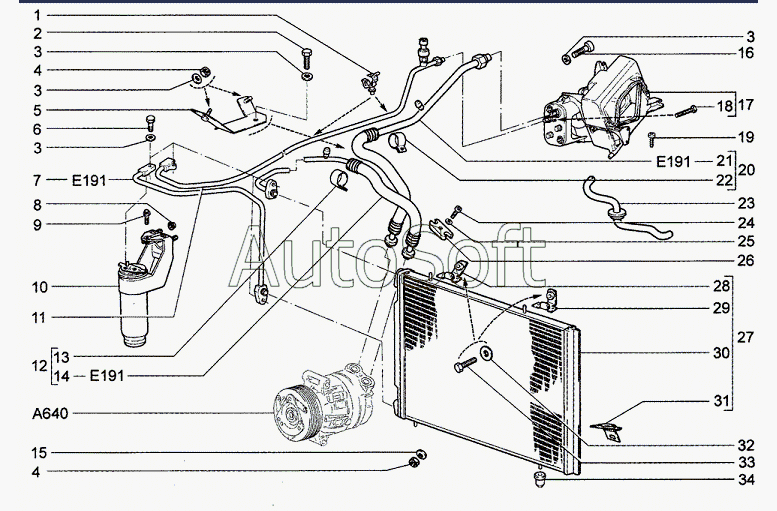 1
2
3
4
3
5
6
3
7 — E191
8
9
10
11
12 13
14 — E191
A640
15
4
3
16
18 17
19
E191 — 21 20
22
23
24
25
26
28
29
27
30
31
32
33
34
AutoSoft