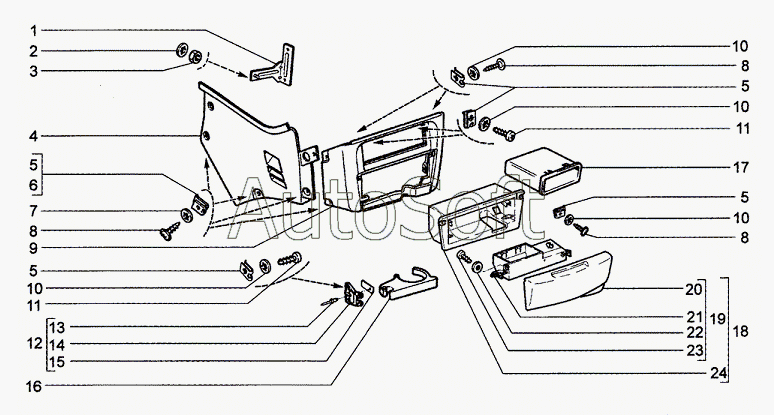 1
2
3
4
5
6
7
8
9
5
10
11
12
13
14
15
16
10
8
5
10
11
17
5
10
8
20
21
22
23
24
19
18
AutoSoft