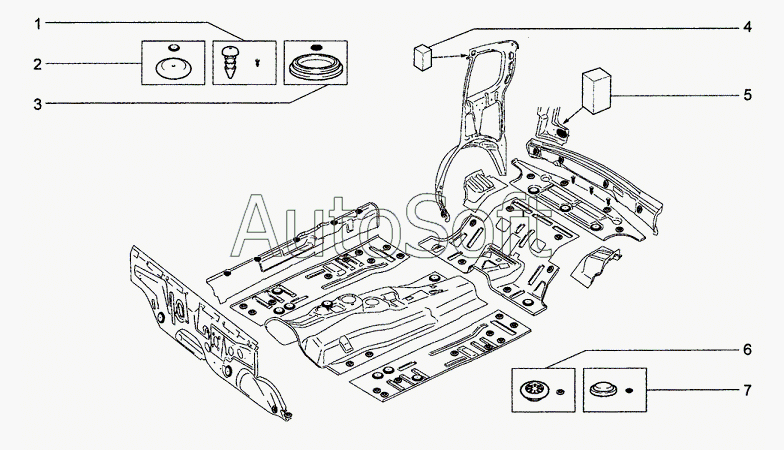 1
2
3
4
5
6
7
AutoSoft