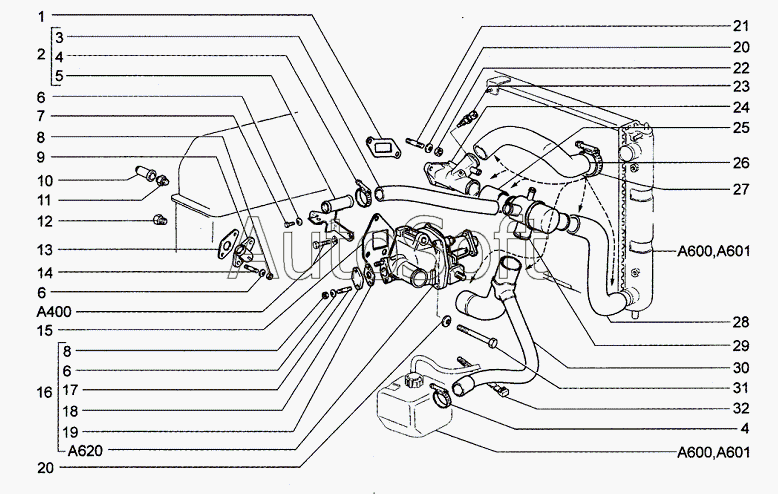 1
2
3
4
5
6
7
8
9
10
11
12
13
14
6
A400
15
16
8
6
17
18
19
A620
20
21
20
22
23
24
25
26
27
A600,A601
28
29
30
31
32
4
A600,A601
AutoSoft