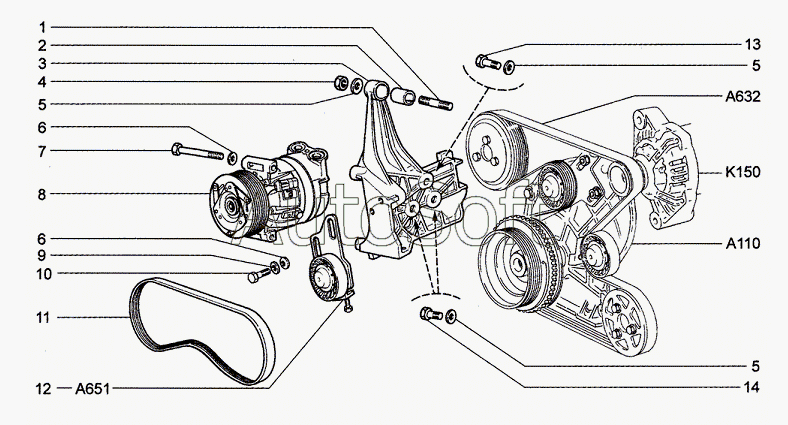 1
2
3
4
5
6
7
8
6
9
10
11
12 — A651
13
5
A632
K150
A110
5
14
Autosoft