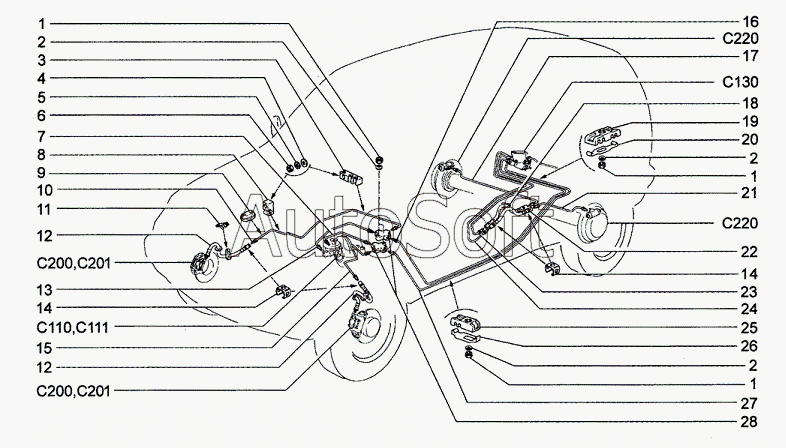 1
2
3
4
5
6
7
8
9
10
11
12
C200,C201
13
14
C110,C111
15
12
C200,C201

16
C220
17
C130
18
19
20
2
1
21
C220
22
14
23
24
25
26
2
1
27
28

AutoSoft