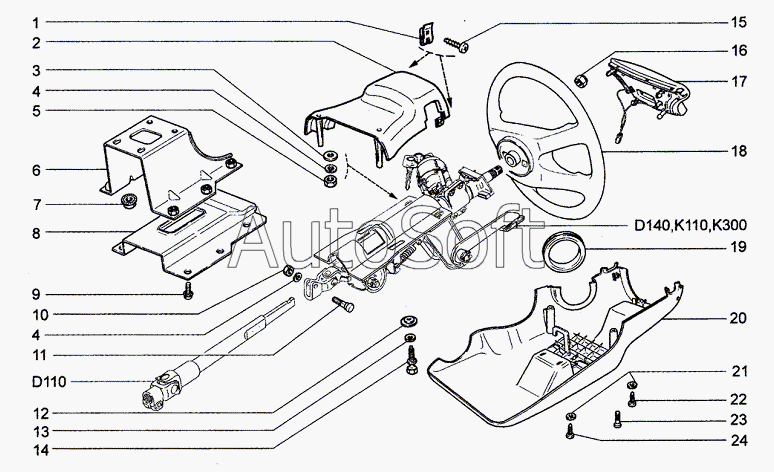 1
2
3
4
5
6
7
8
9
10
4
11
D110
12
13
14
15
16
17
18
D140,K110,K300
19
20
21
22
23
24
AutoSoft