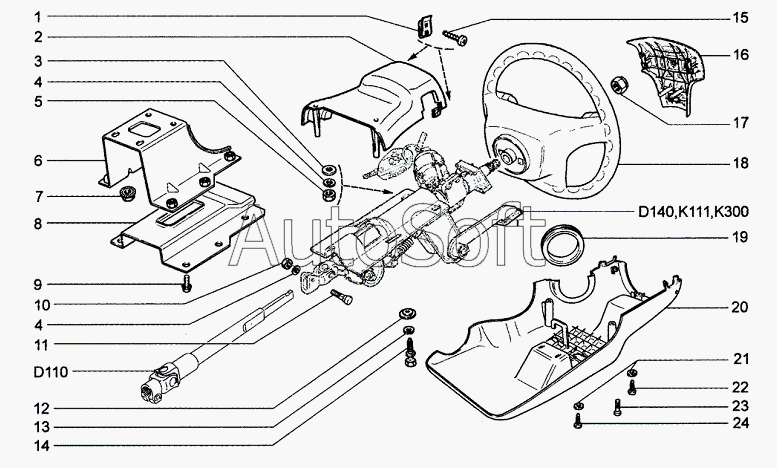 1
2
3
4
5
6
7
8
9
10
4
11
D110
12
13
14
15
16
17
18
D140,K111,K300
19
20
21
22
23
24
AutoSoft