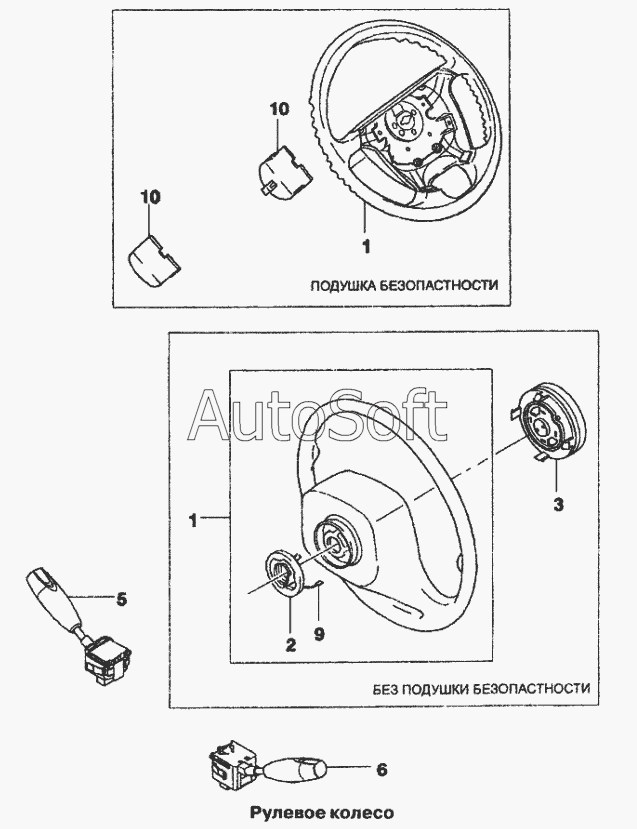 10

10

1

ПОДУШКА БЕЗОПАСТНОСТИ

AutoSoft

1

3

5

2

9

БЕЗ ПОДУШКИ БЕЗОПАСТНОСТИ

6

Рулевое колесо