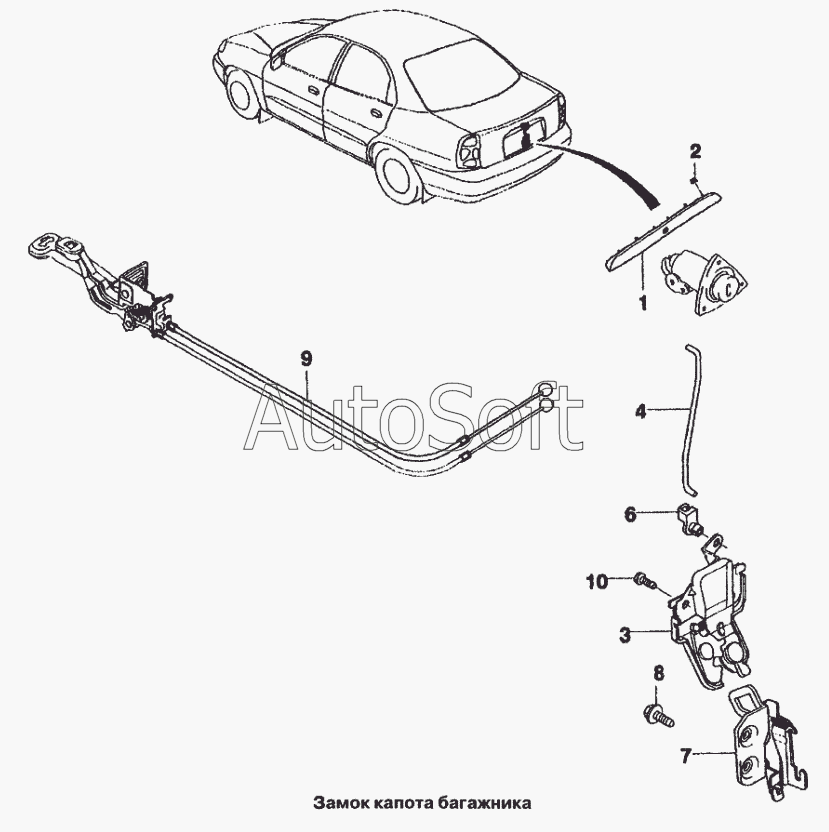 2

1

9

AutoSoft

4

6

10

3

8

7

Замок капота багажника