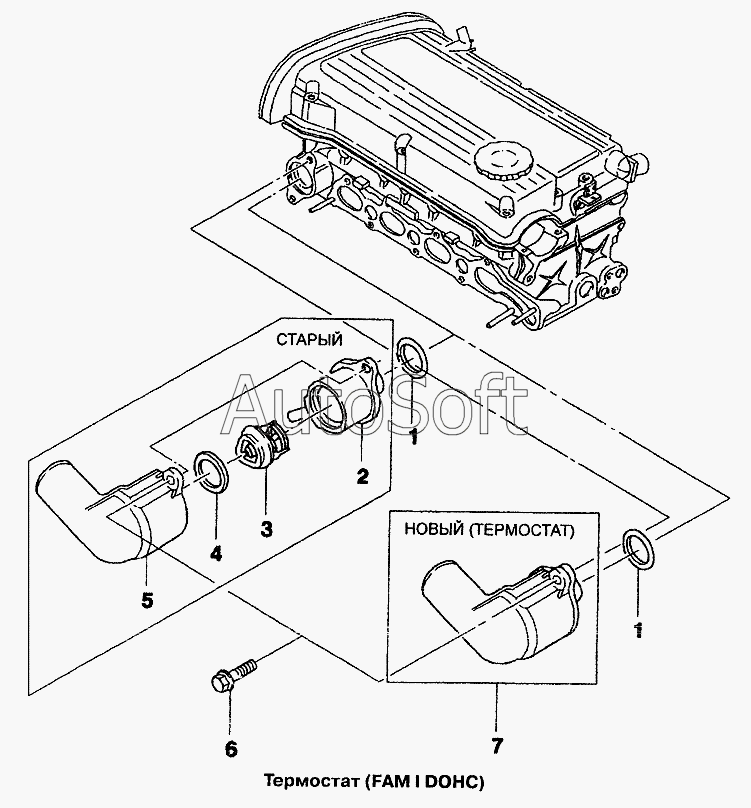 СТАРЫЙ

AutoSoft

1

2

3

4

5

НОВЫЙ (ТЕРМОСТАТ)

1

6

7

Термостат (FAM I DOHC)