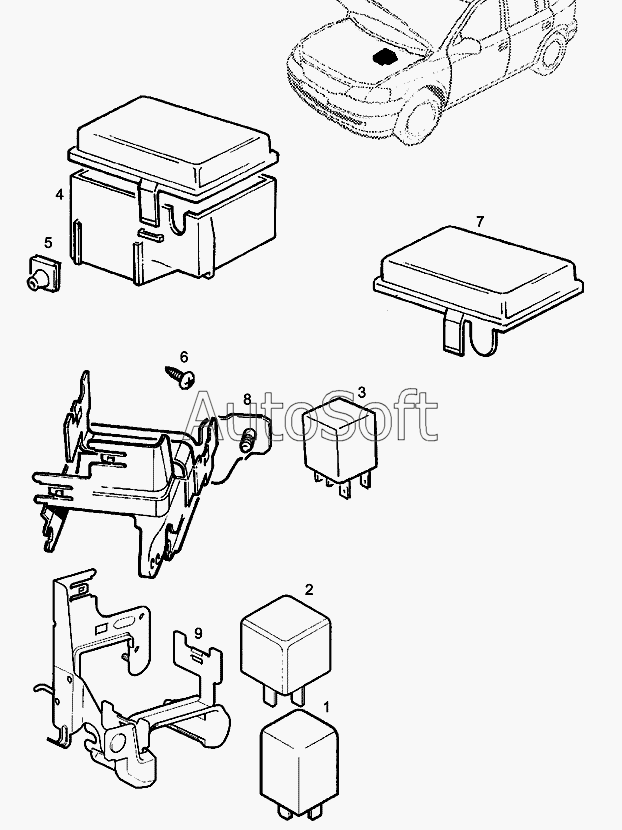 4
5
7
6
8
AutoSoft
3
2
9
1