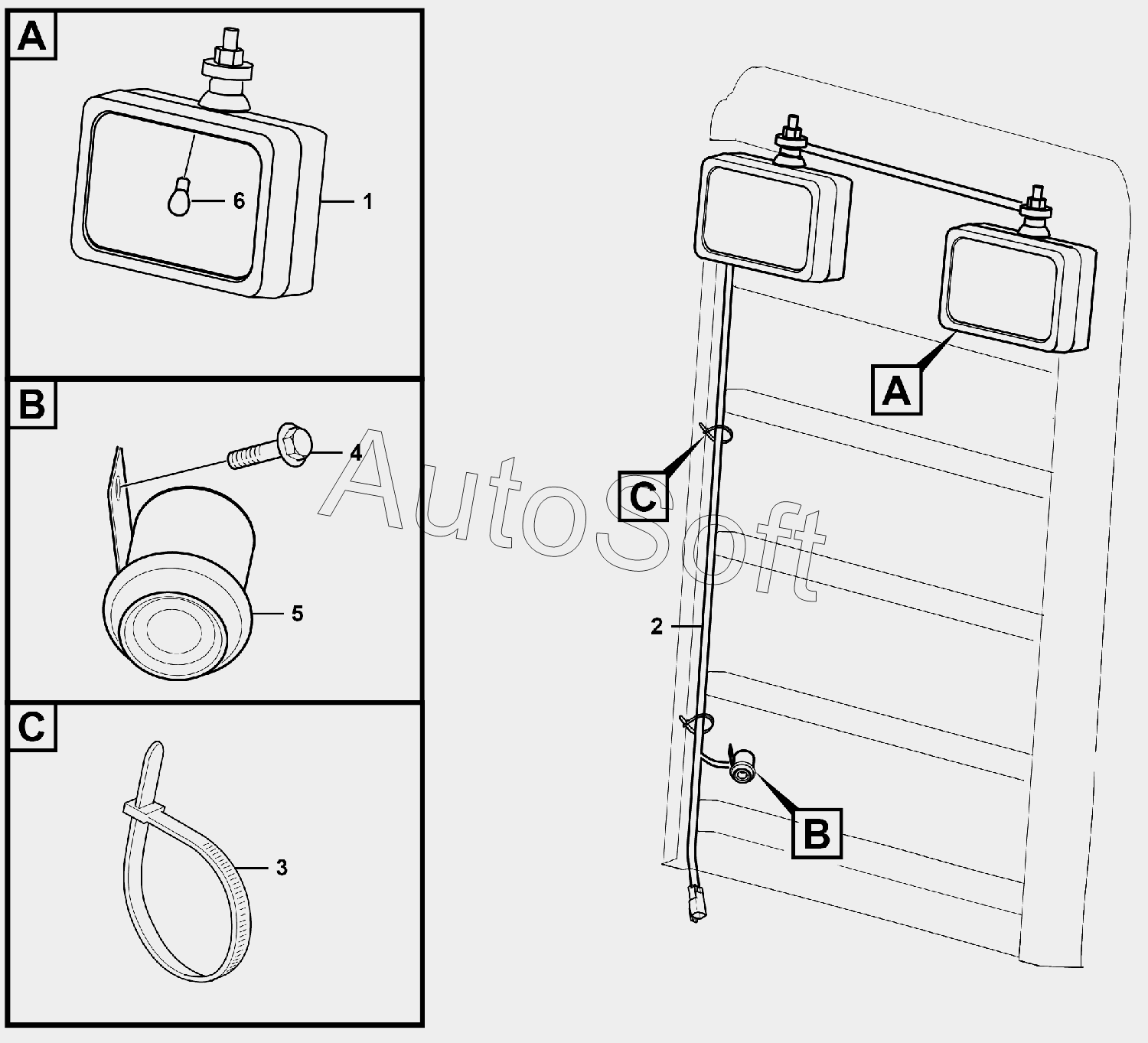 A
6
1
B
4
5
C
3
AutoSoft
A
C
2
B