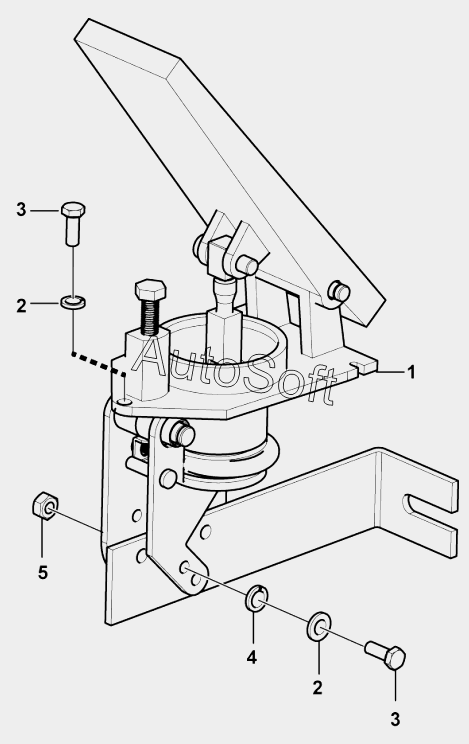 3
2
AutoSoft
1
5
4
2
3