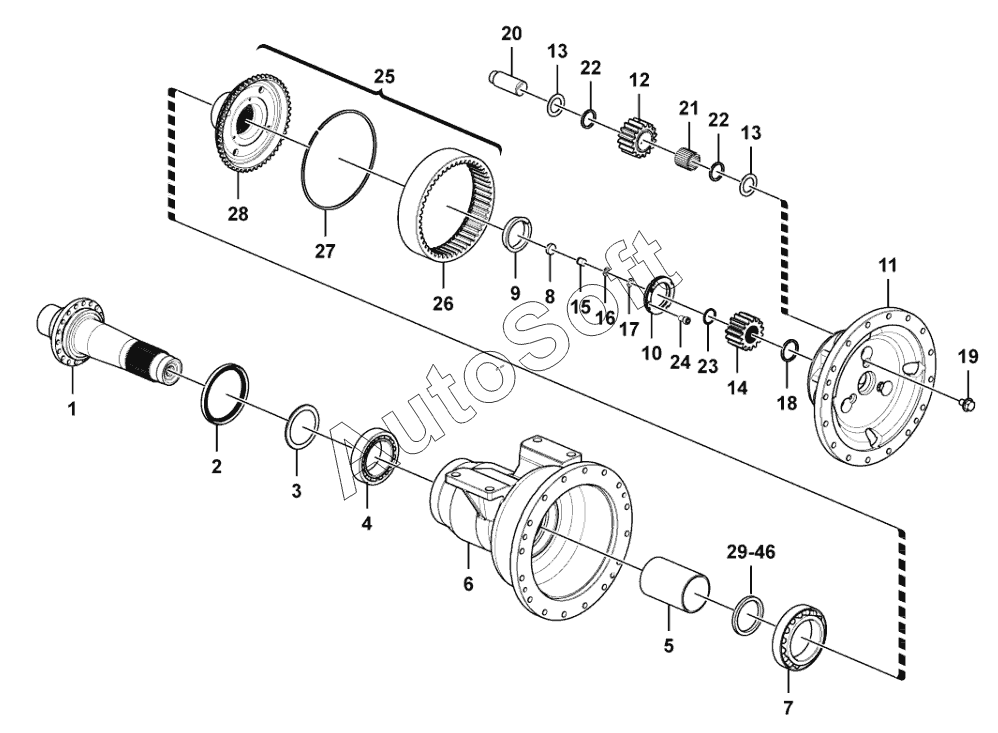 20
13
22
12
21
22
13
25
28
27
26
9
8
15
16
17
10
24
23
14
18
11
19
1
2
3
4
6
5
29-46
7
AutoSoft