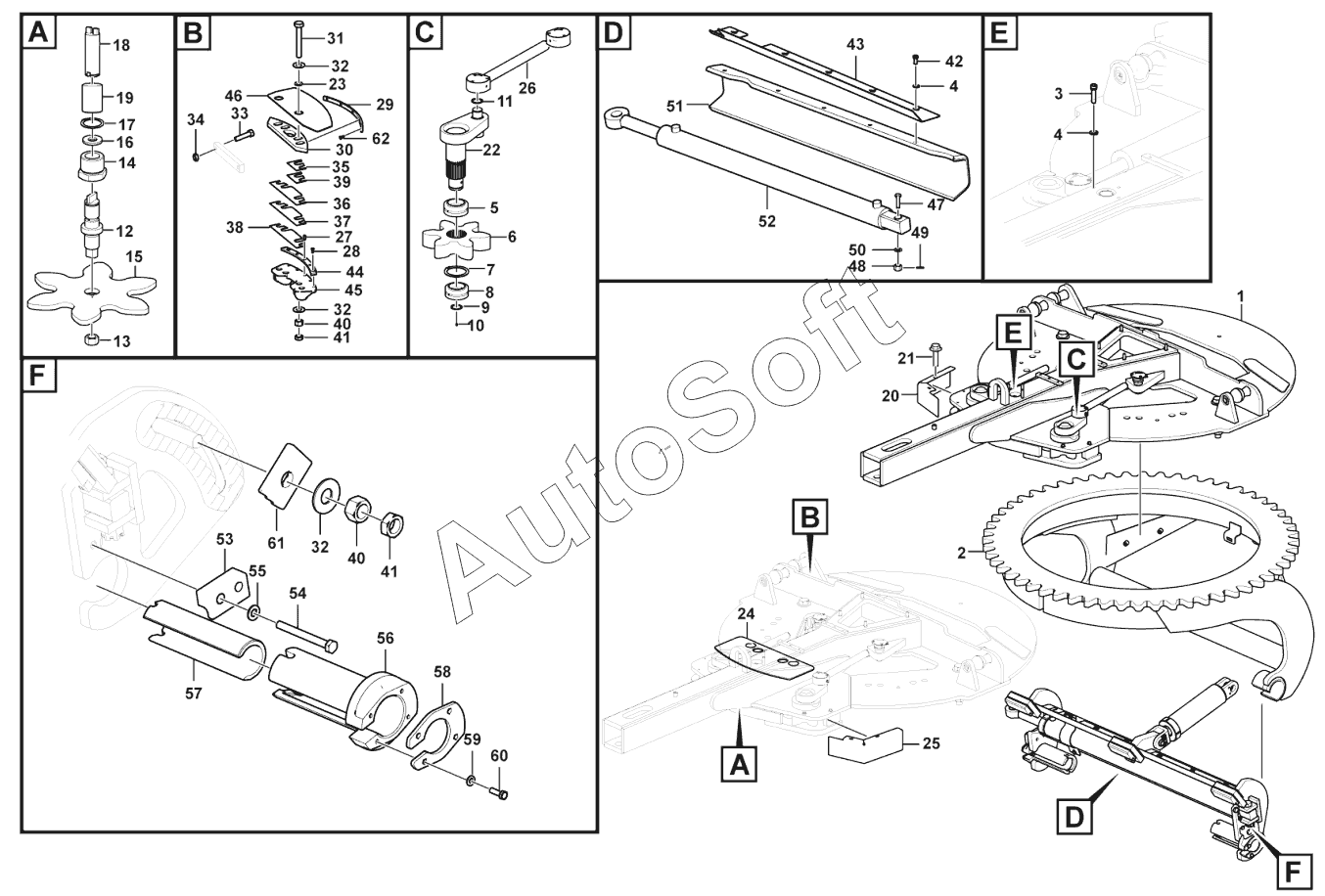 A
18
19
17
16
14
12
15
13

B
31
32
23
46
29
34
33
62
30
35
39
36
37
38
27
28
44
45
32
40
41

C
26
11
22
5
6
7
8
9
10

D
43
42
4
51
52
47
49
50
48

E
3
4

F
61
32
40
41
53
55
54
56
57
58
59
60

AutoSoft

1
E
C
21
20
2
B
24
25
A
D
F