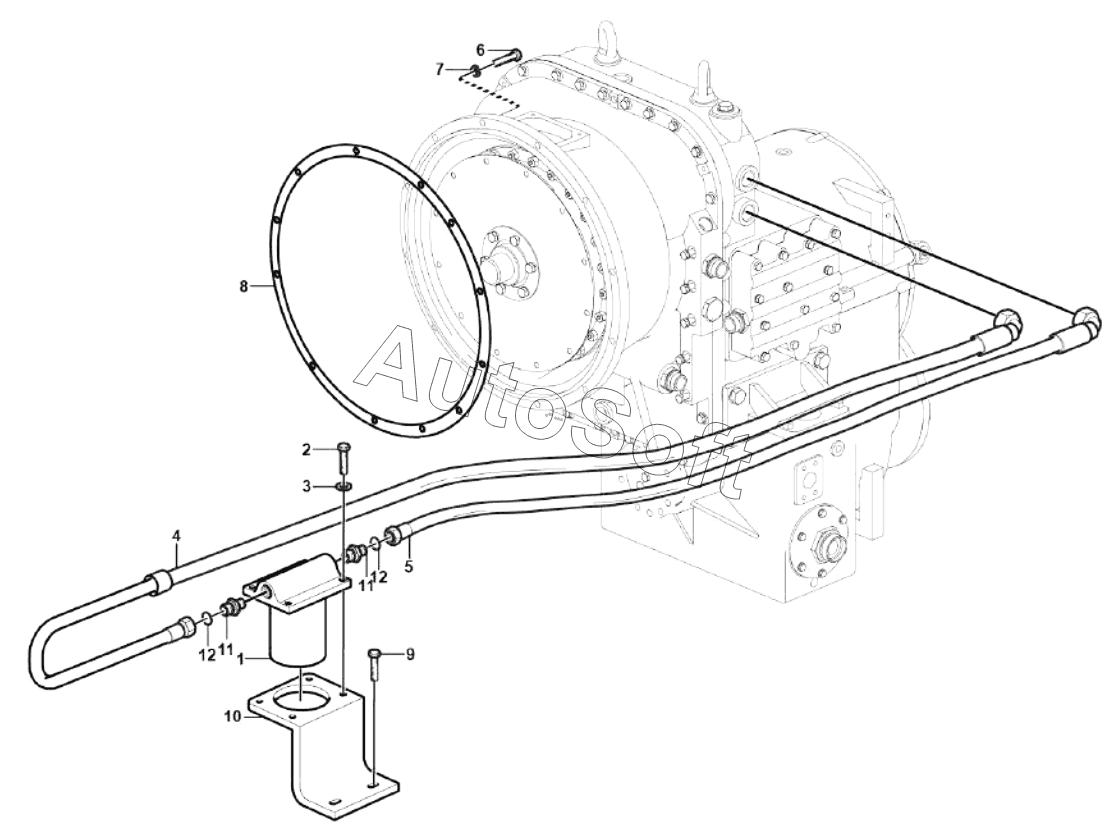 6
7
8
AutoSoft
2
3
4
11
12
5
12
11
1
9
10